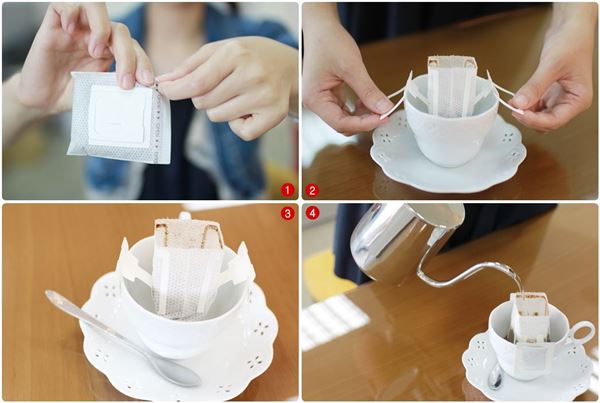 1
2
3
4